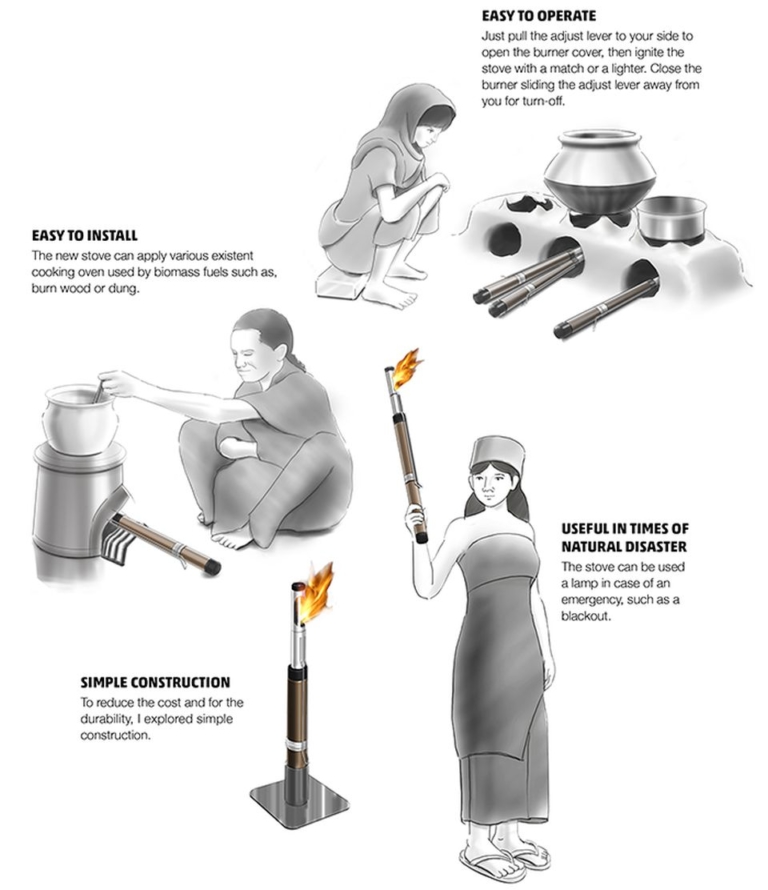 EASY TO OPERATE
Just pull the adjust lever to your side to open the burner cover, then ignite the stove with a match or a lighter. Close the burner sliding the adjust lever away from you for turn-off.

EASY TO INSTALL
The new stove can apply various existent cooking oven used by biomass fuels such as, burn wood or dung.

USEFUL IN TIMES OF NATURAL DISASTER
The stove can be used a lamp in case of an emergency, such as a blackout.

SIMPLE CONSTRUCTION
To reduce the cost and for the durability, I explored simple construction.